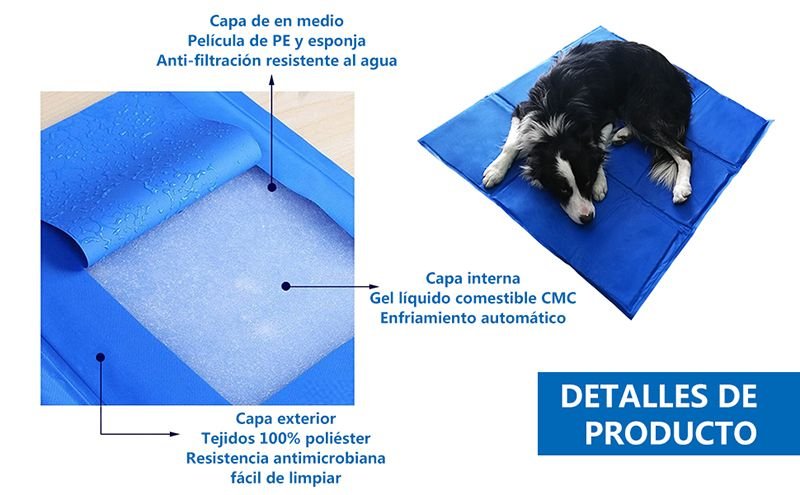 Capa de en medio
Película de PE y esponja
Anti-filtración resistente al agua

Capa interna
Gel líquido comestible CMC
Enfriamiento automático

Capa exterior
Tejidos 100% poliéster
Resistencia antimicrobiana
fácil de limpiar

DETALLES DE PRODUCTO